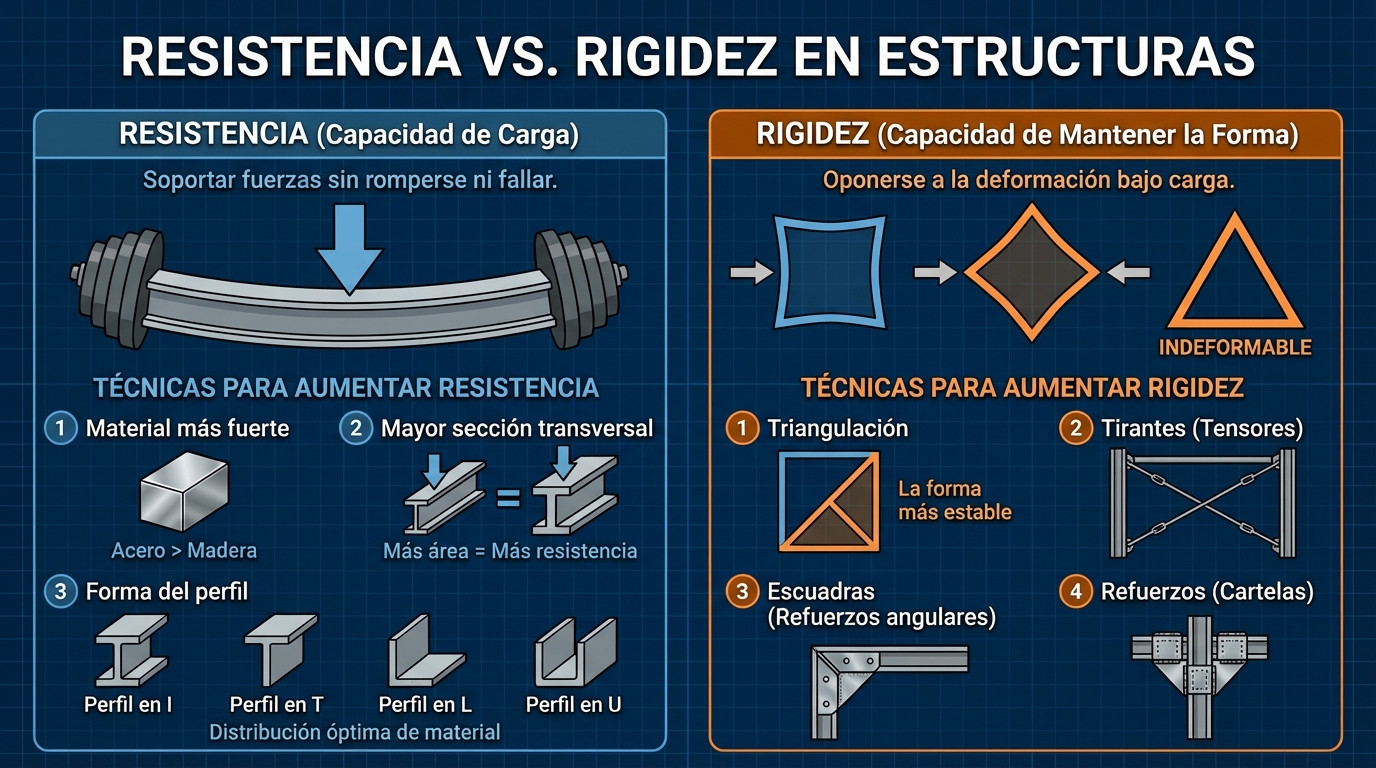 RESISTENCIA VS. RIGIDEZ EN ESTRUCTURAS

RESISTENCIA (Capacidad de Carga)

Soportar fuerzas sin romperse ni fallar.

TÉCNICAS PARA AUMENTAR RESISTENCIA

1 Material más fuerte

Acero > Madera

2 Mayor sección transversal

=

Más área = Más resistencia

3 Forma del perfil

Perfil en I

Perfil en T

Perfil en L

Perfil en U

Distribución óptima de material

RIGIDEZ (Capacidad de Mantener la Forma)

Oponerse a la deformación bajo carga.

INDEFORMABLE

TÉCNICAS PARA AUMENTAR RIGIDEZ

1 Triangulación

La forma más estable

2 Tirantes (Tensores)

3 Escuadras (Refuerzos angulares)

4 Refuerzos (Cartelas)